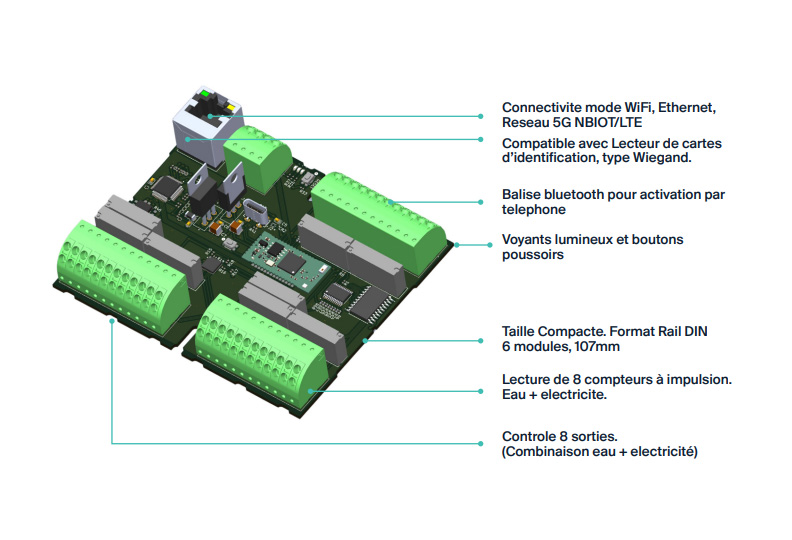 Connectivite mode WiFi, Ethernet, Reseau 5G NBIOT/LTE

Compatible avec Lecteur de cartes d'identification, type Wiegand.

Balise bluetooth pour activation par telephone

Voyants lumineux et boutons poussoirs

Taille Compacte. Format Rail DIN 6 modules, 107mm

Lecture de 8 compteurs à impulsion. Eau + electricite.

Controle 8 sorties. (Combinaison eau + electricité)